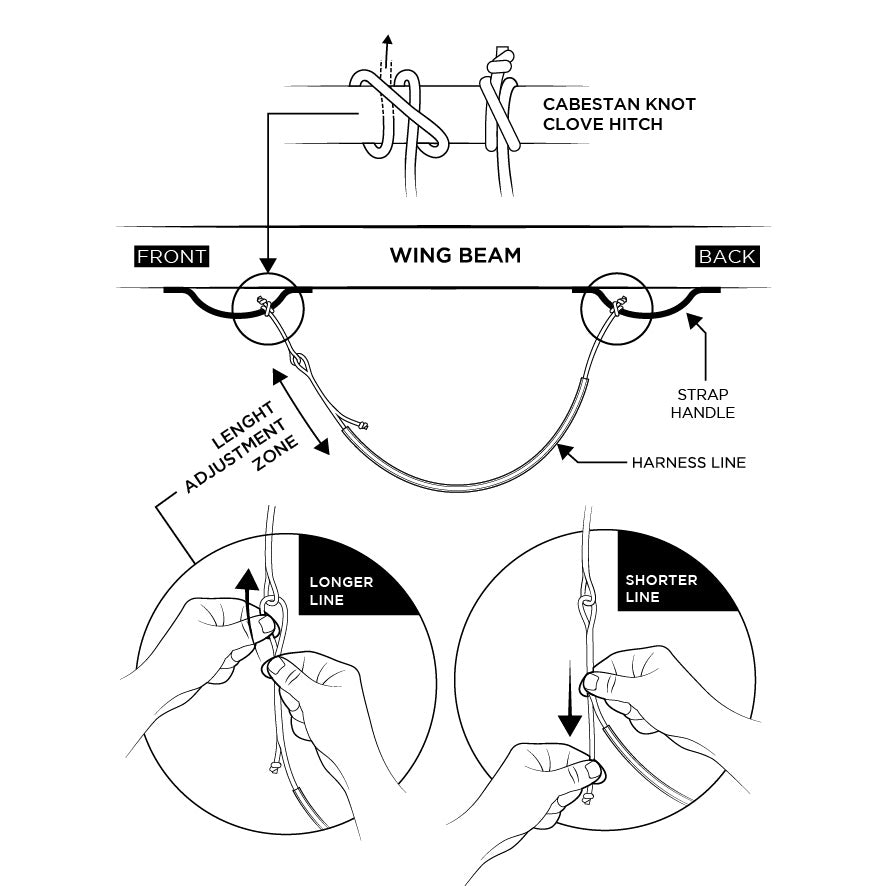 CABESTAN KNOT
CLOVE HITCH

FRONT

WING BEAM

BACK

STRAP HANDLE

LENGHT ADJUSTMENT ZONE

HARNESS LINE

LONGER LINE

SHORTER LINE