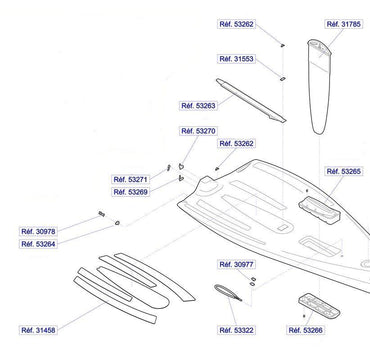 Réf. 53262

Réf. 31785

Réf. 31553

Réf. 53263

Réf. 53270

Réf. 53262

Réf. 53265

Réf. 53271

Réf. 53269

Réf. 30978

Réf. 53264

Réf. 30977

Réf. 31458

Réf. 53322

Réf. 53266