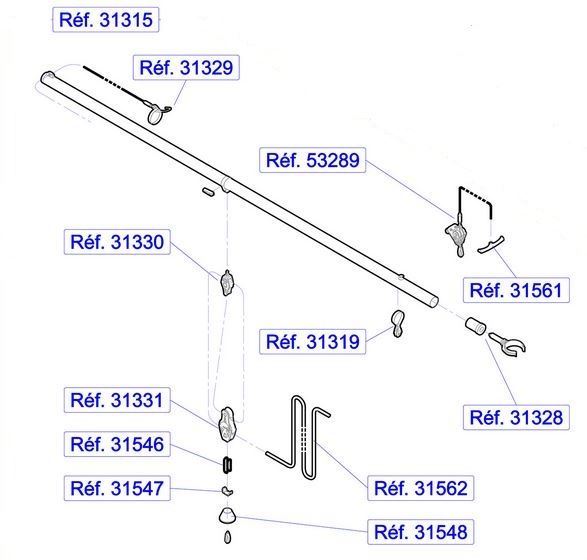 Réf. 31315

Réf. 31329

Réf. 53289

Réf. 31330

Réf. 31561

Réf. 31319

Réf. 31328

Réf. 31331

Réf. 31546

Réf. 31547

Réf. 31562

Réf. 31548